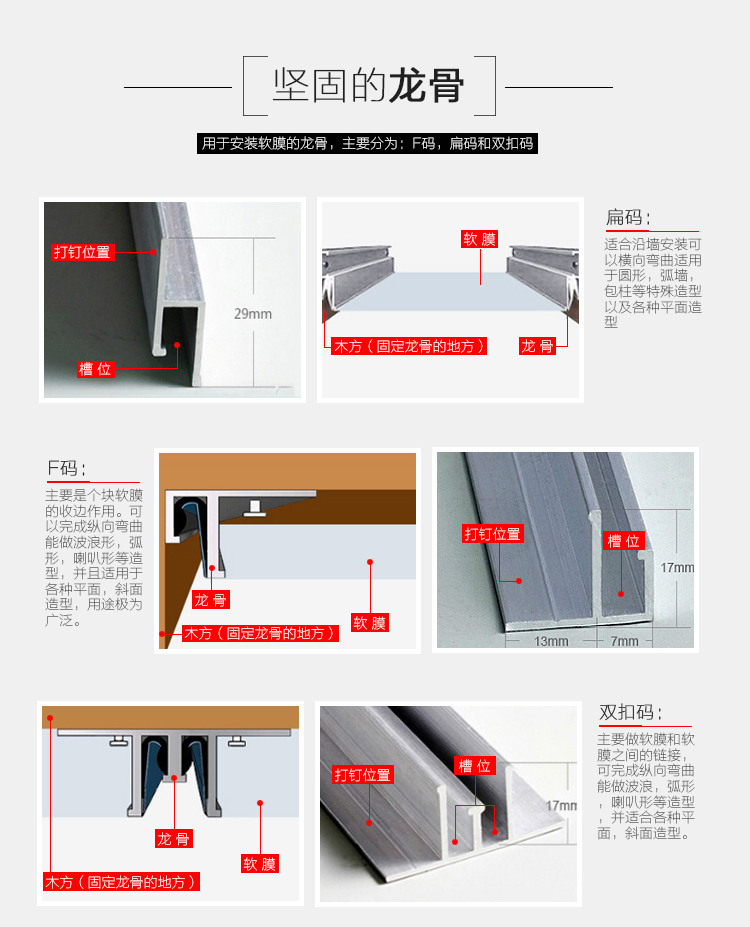 坚固的龙骨

用于安装软膜的龙骨，主要分为：F码，扁码和双扣码

打钉位置

29mm

槽 位

软 膜

木方（固定龙骨的地方）

龙 骨

扁码：

适合沿墙安装可以横向弯曲适用于圆形，弧墙，包柱等特殊造型以及各种平面造型

F码：

主要是个块软膜的收边作用。可以完成纵向弯曲能做波浪形，弧形，喇叭形等造型，并且适用于各种平面，斜面造型，用途极为广泛。

龙 骨

木方（固定龙骨的地方）

软 膜

打钉位置

槽 位

17mm

13mm

7mm

龙 骨

软 膜

木方（固定龙骨的地方）

打钉位置

槽 位

17mm

双扣码：

主要做软膜和软膜之间的链接，可完成纵向弯曲能做波浪，弧形，喇叭形等造型，并适合各种平面，斜面造型。