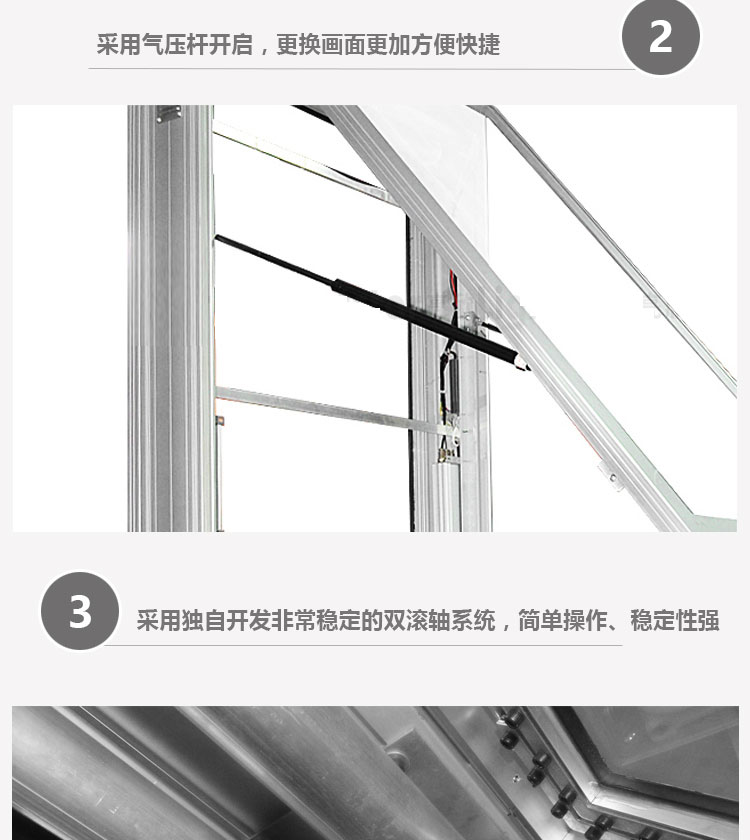 采用气压杆开启，更换画面更加方便快捷

2

3

采用独自开发非常稳定的双滚轴系统，简单操作、稳定性强